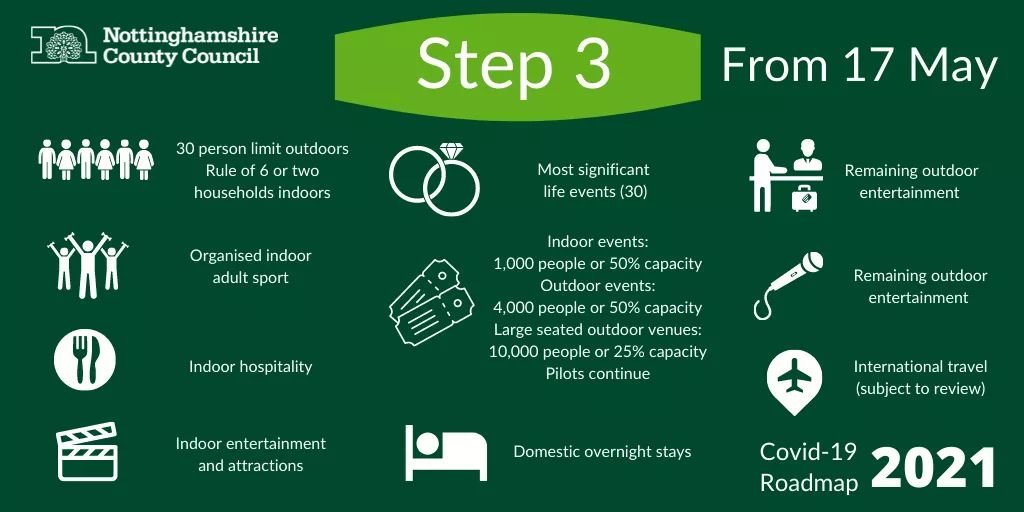 Nottinghamshire County Council

Step 3

From 17 May

30 person limit outdoors
Rule of 6 or two households indoors

Organised indoor adult sport

Indoor hospitality

Indoor entertainment and attractions

Most significant life events (30)

Indoor events:
1,000 people or 50% capacity
Outdoor events:
4,000 people or 50% capacity
Large seated outdoor venues:
10,000 people or 25% capacity
Pilots continue

Domestic overnight stays

Remaining outdoor entertainment

Remaining outdoor entertainment

International travel (subject to review)

Covid-19 Roadmap 2021